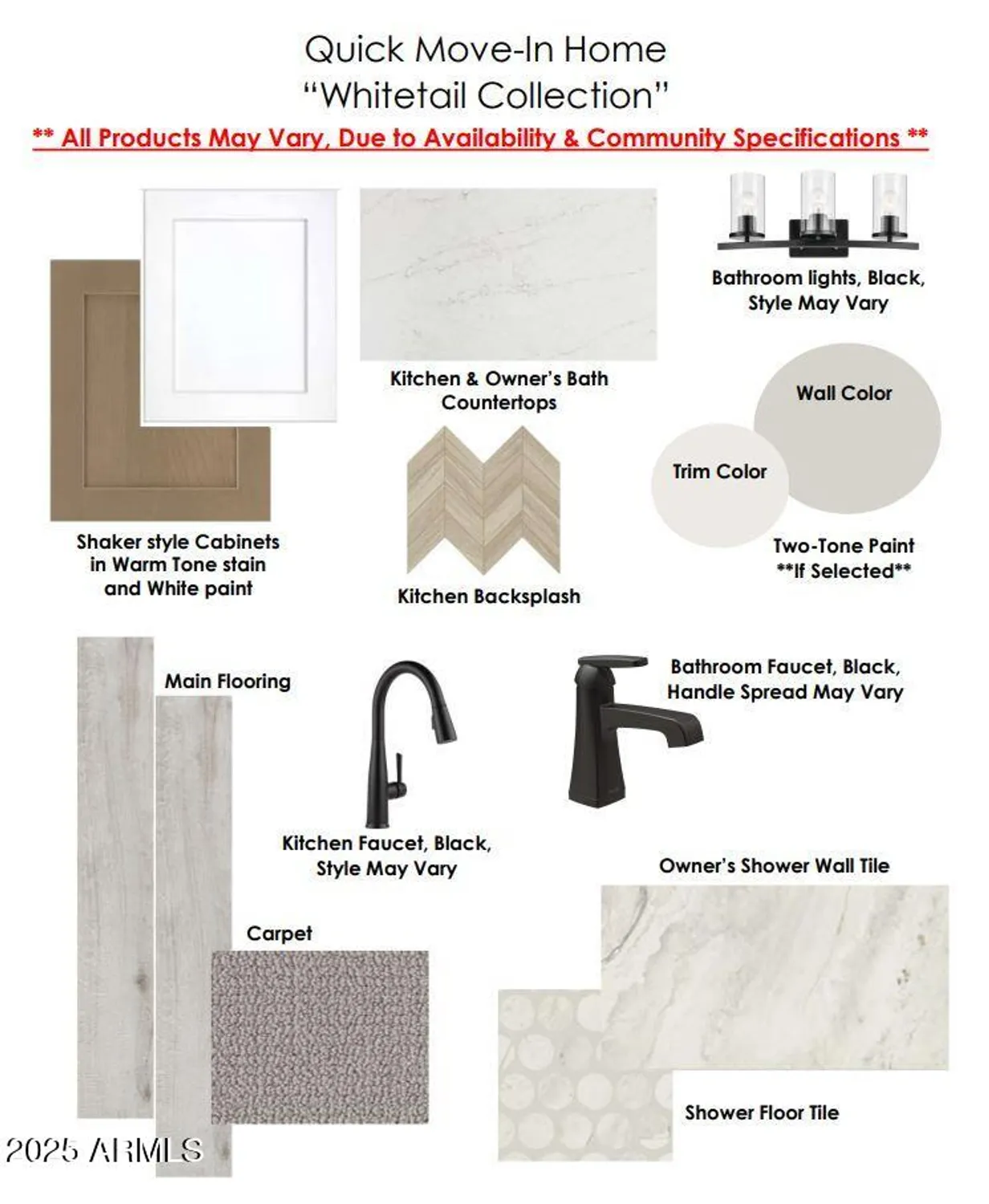 Quick Move-In Home
"Whitetail Collection"
** All Products May Vary, Due to Availability & Community Specifications **

Bathroom lights, Black, Style May Vary

Kitchen & Owner's Bath Countertops

Wall Color

Trim Color

Two-Tone Paint **If Selected**

Shaker style Cabinets in Warm Tone stain and White paint

Kitchen Backsplash

Main Flooring

Bathroom Faucet, Black, Handle Spread May Vary

Kitchen Faucet, Black, Style May Vary

Owner's Shower Wall Tile

Carpet

Shower Floor Tile

2025 ARMLS